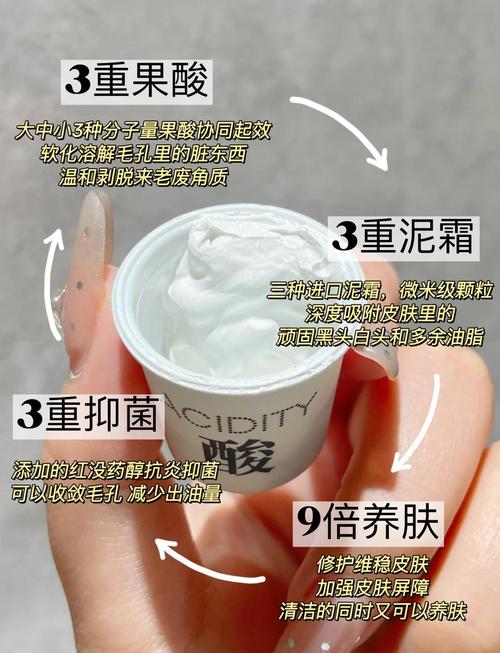 3重果酸

大中小3种分子量果酸协同起效
软化溶解毛孔里的脏东西
温和剥脱来老废角质

3重泥霜

三种进口泥霜，微米级颗粒
深度吸附皮肤里的
顽固黑头白头和多余油脂

ACIDITY
酸

3重抑菌

添加的红没药醇抗炎抑菌
可以收敛毛孔 减少出油量

9倍养肤

修护维稳皮肤
加强皮肤屏障
清洁的同时又可以养肤